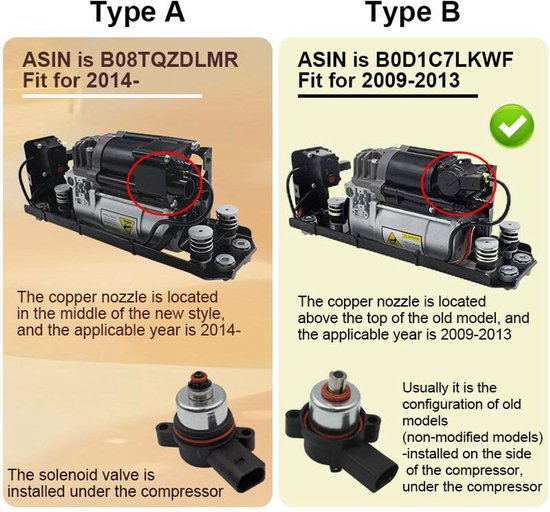 Type A

ASIN is B08TQZDLMR
Fit for 2014-

The copper nozzle is located in the middle of the new style, and the applicable year is 2014-

The solenoid valve is installed under the compressor

Type B

ASIN is B0D1C7LKWF
Fit for 2009-2013

The copper nozzle is located above the top of the old model, and the applicable year is 2009-2013

Usually it is the configuration of old models (non-modified models) -installed on the side of the compressor, under the compressor