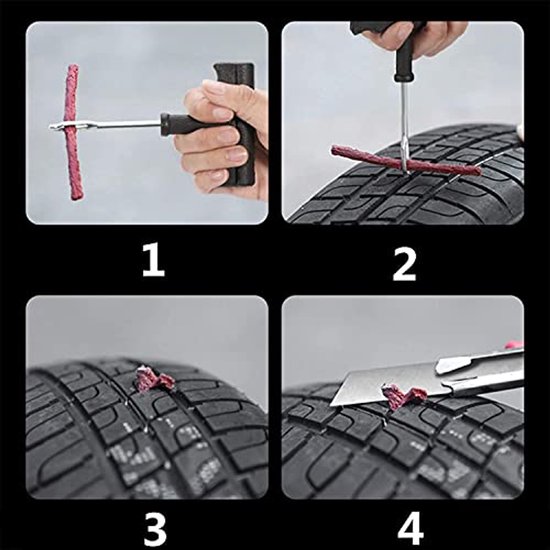 1

2

3

4