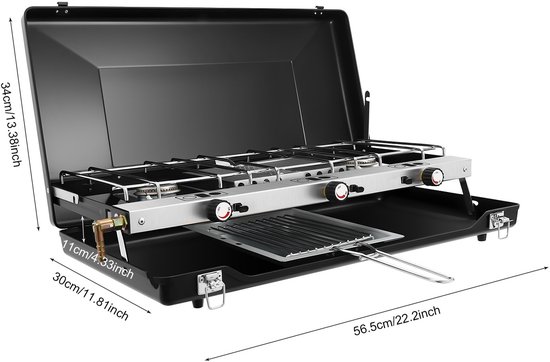 34cm/13.38inch

11cm/4.33inch

30cm/11.81inch

56.5cm/22.2inch